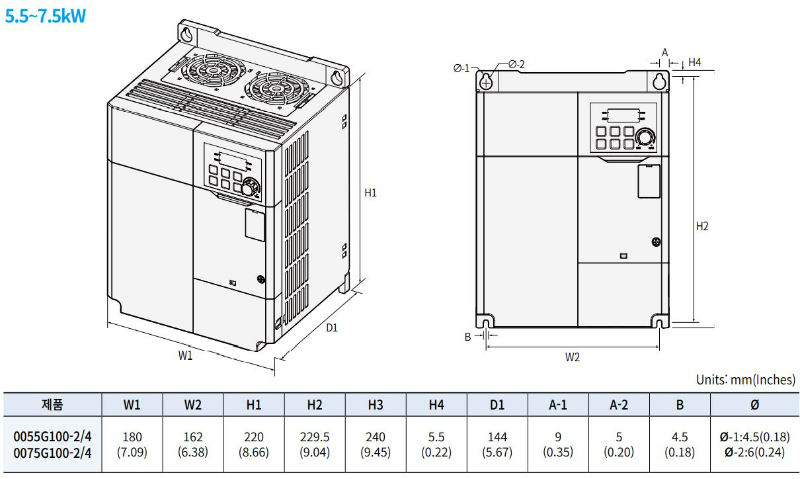 5.5~7.5kW

H1

D1

W1

Ø-1 Ø-2

A H4

H2

B

W2

Units: mm(Inches)

| 제품 | W1 | W2 | H1 | H2 | H3 | H4 | D1 | A-1 | A-2 | B | Ø |
|---|---|---|---|---|---|---|---|---|---|---|---|
| 0055G100-2/4 0075G100-2/4 | 180 (7.09) | 162 (6.38) | 220 (8.66) | 229.5 (9.04) | 240 (9.45) | 5.5 (0.22) | 144 (5.67) | 9 (0.35) | 5 (0.20) | 4.5 (0.18) | Ø-1:4.5(0.18) Ø-2:6(0.24) |